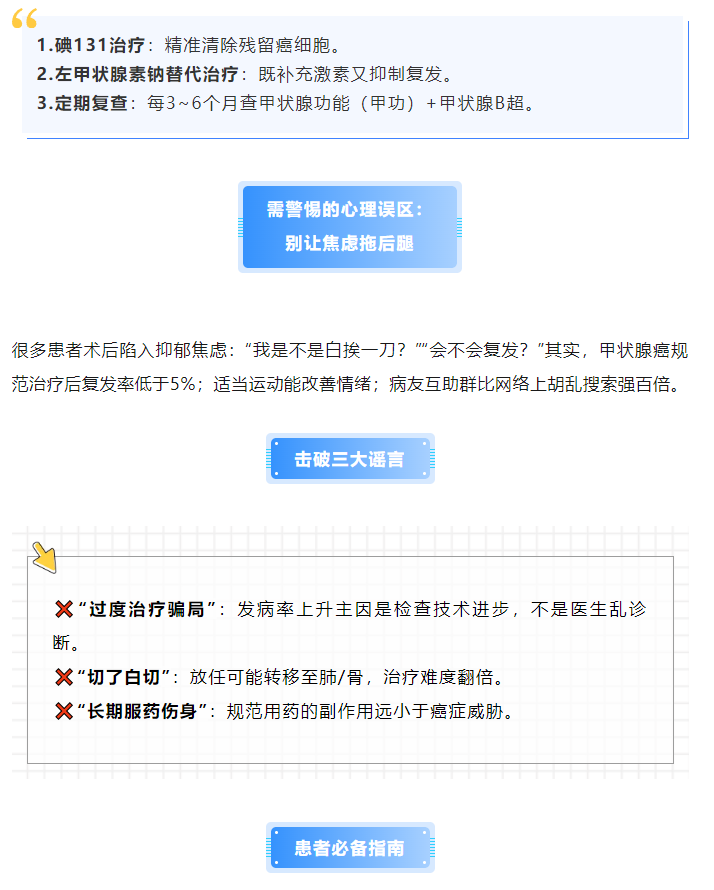 1.碘131治疗：精准清除残留癌细胞。
2.左甲状腺素钠替代治疗：既补充激素又抑制复发。
3.定期复查：每3~6个月查甲状腺功能（甲功）+甲状腺B超。

需警惕的心理误区：
别让焦虑拖后腿

很多患者术后陷入抑郁焦虑：“我是不是白挨一刀？”“会不会复发？”其实，甲状腺癌规范治疗后复发率低于5%；适当运动能改善情绪；病友互助群比网络上胡乱搜索强百倍。

击破三大谣言

❌“过度治疗骗局”：发病率上升主因是检查技术进步，不是医生乱诊断。
❌“切了白切”：放任可能转移至肺/骨，治疗难度翻倍。
❌“长期服药伤身”：规范用药的副作用远小于癌症威胁。

患者必备指南